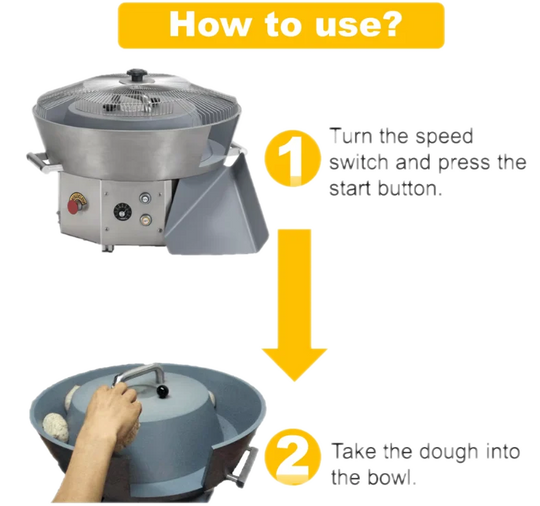 How to use?

1 Turn the speed switch and press the start button.

2 Take the dough into the bowl.