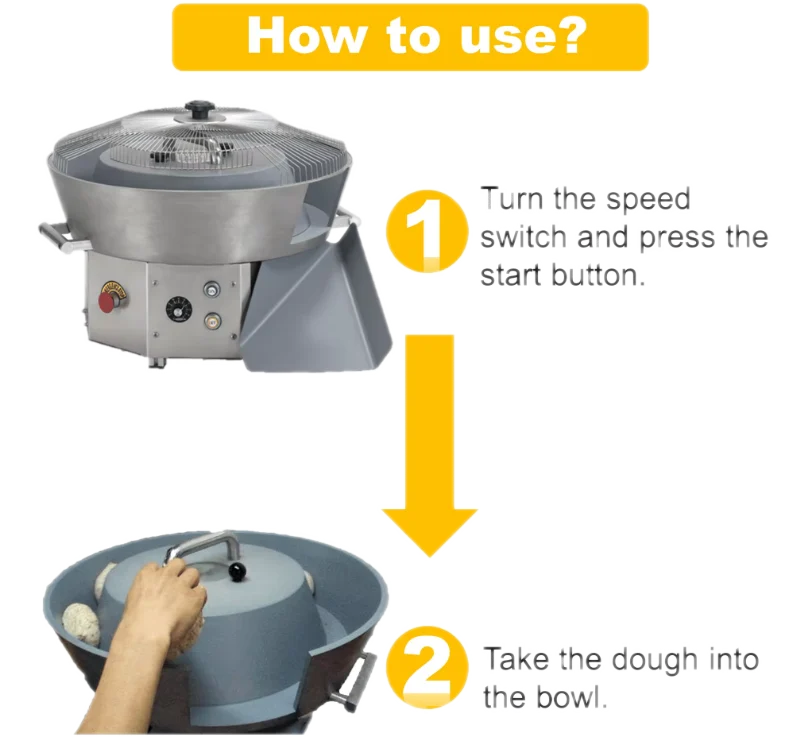 How to use?

1 Turn the speed switch and press the start button.

2 Take the dough into the bowl.