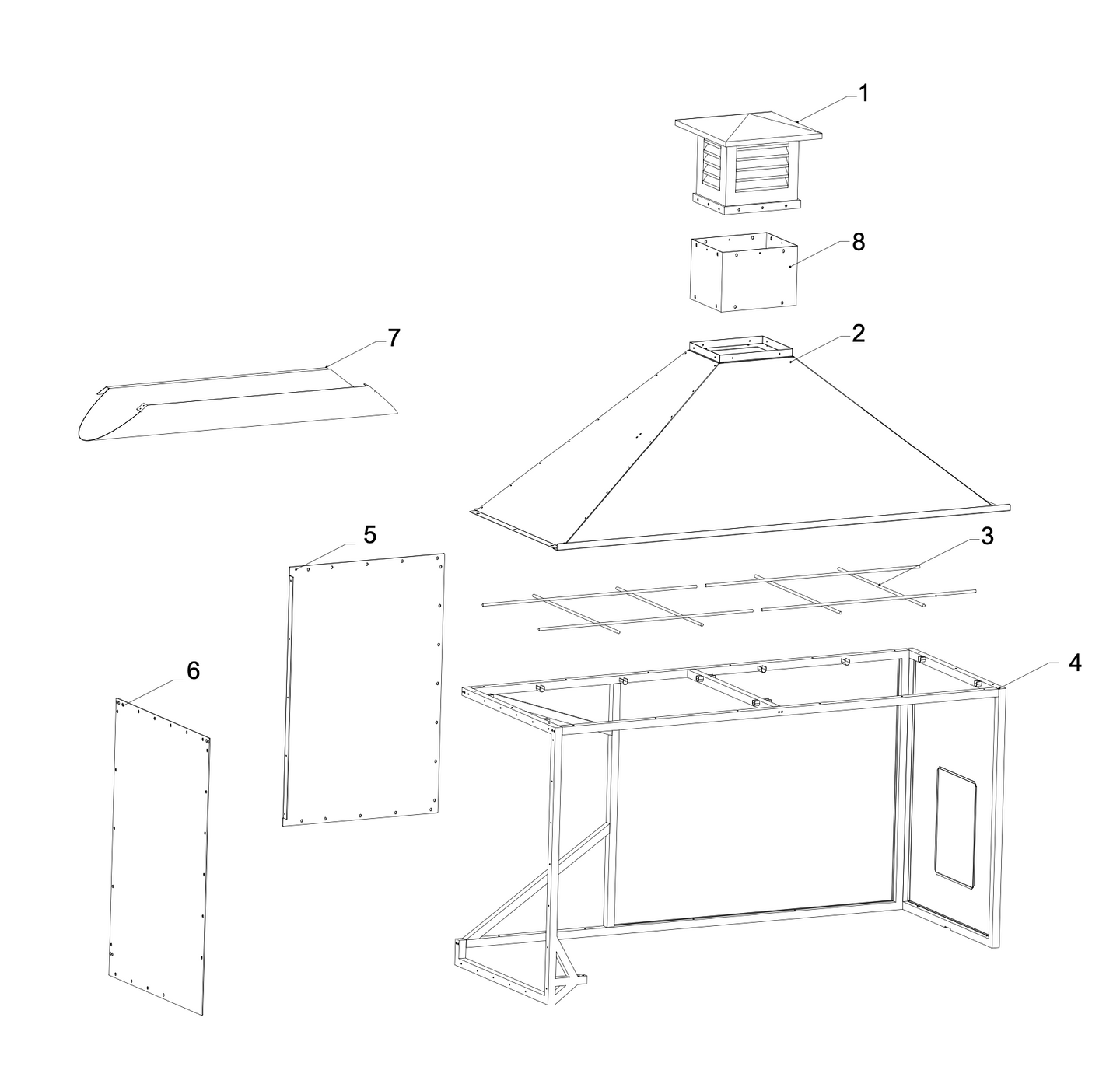 1
8
7
2
5
3
6
4